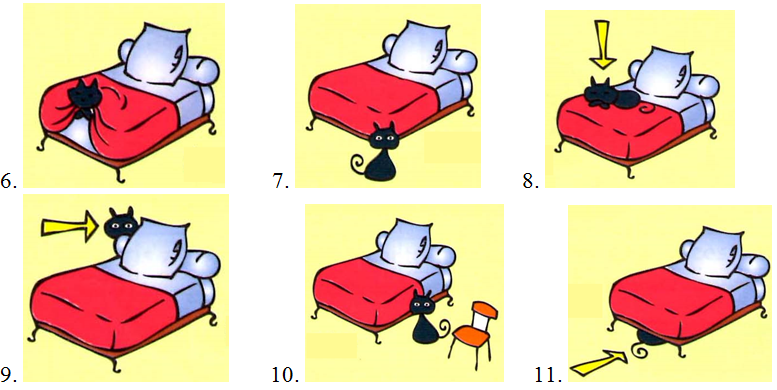 6.

7.

8.

9.

10.

11.