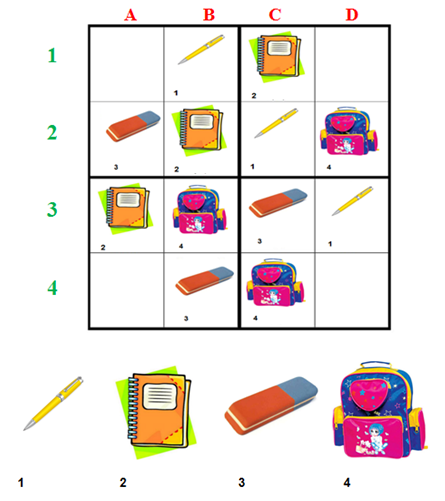 | | A | B | C | D |
|---|---|---|---|---|
| 1 | | 1 | 2 | |
| 2 | 3 | 2 | 1 | 4 |
| 3 | 2 | 4 | 3 | 1 |
| 4 | | 3 | 4 | |

1 2 3 4