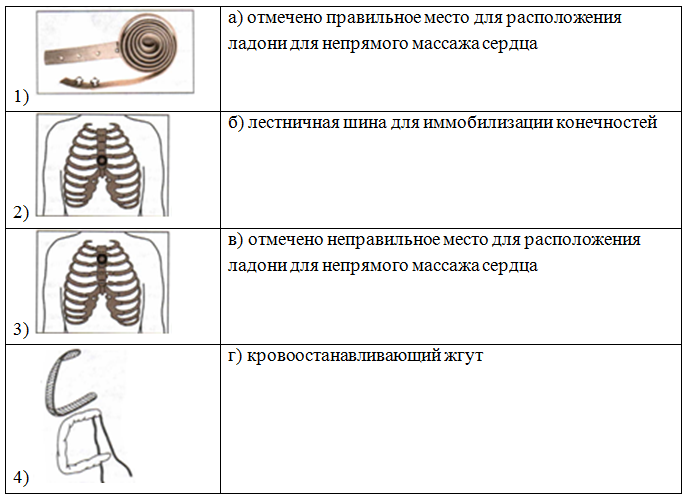 | | |
|---|---|
| 1) | а) отмечено правильное место для расположения ладони для непрямого массажа сердца |
| 2) | б) лестничная шина для иммобилизации конечностей |
| 3) | в) отмечено неправильное место для расположения ладони для непрямого массажа сердца |
| 4) | г) кровоостанавливающий жгут |